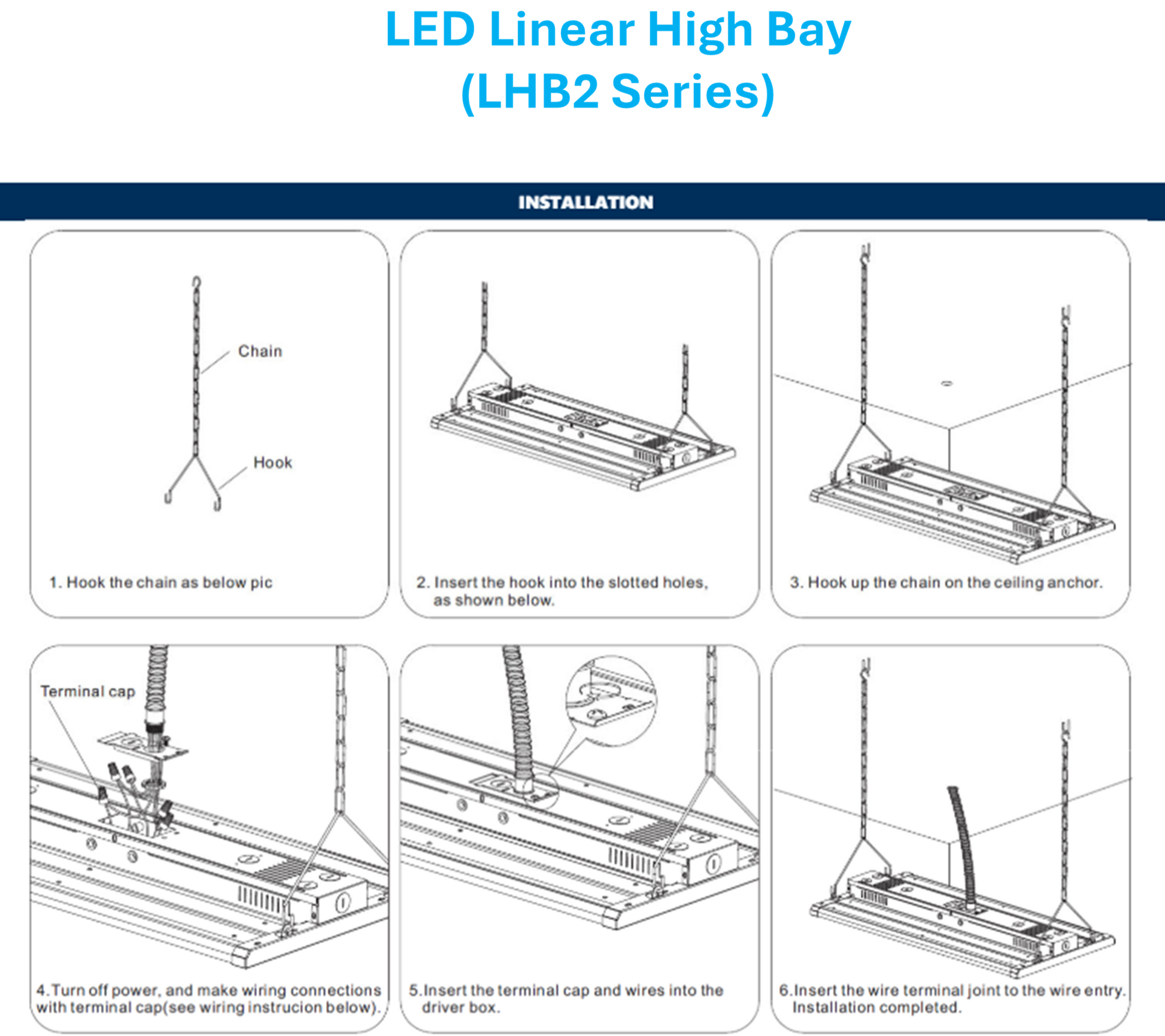 LED Linear High Bay
(LHB2 Series)

INSTALLATION

Chain

Hook

1. Hook the chain as below pic

2. Insert the hook into the slotted holes, as shown below.

3. Hook up the chain on the ceiling anchor.

Terminal cap

4. Turn off power, and make wiring connections with terminal cap(see wiring instrucion below).

5. Insert the terminal cap and wires into the driver box.

6. Insert the wire terminal joint to the wire entry. Installation completed.